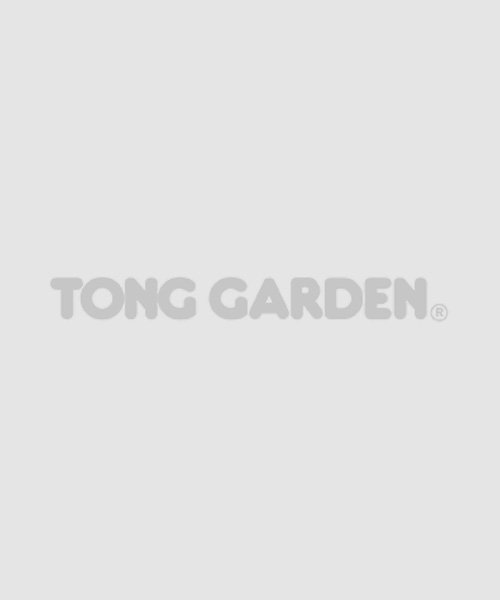 TONG GARDEN®